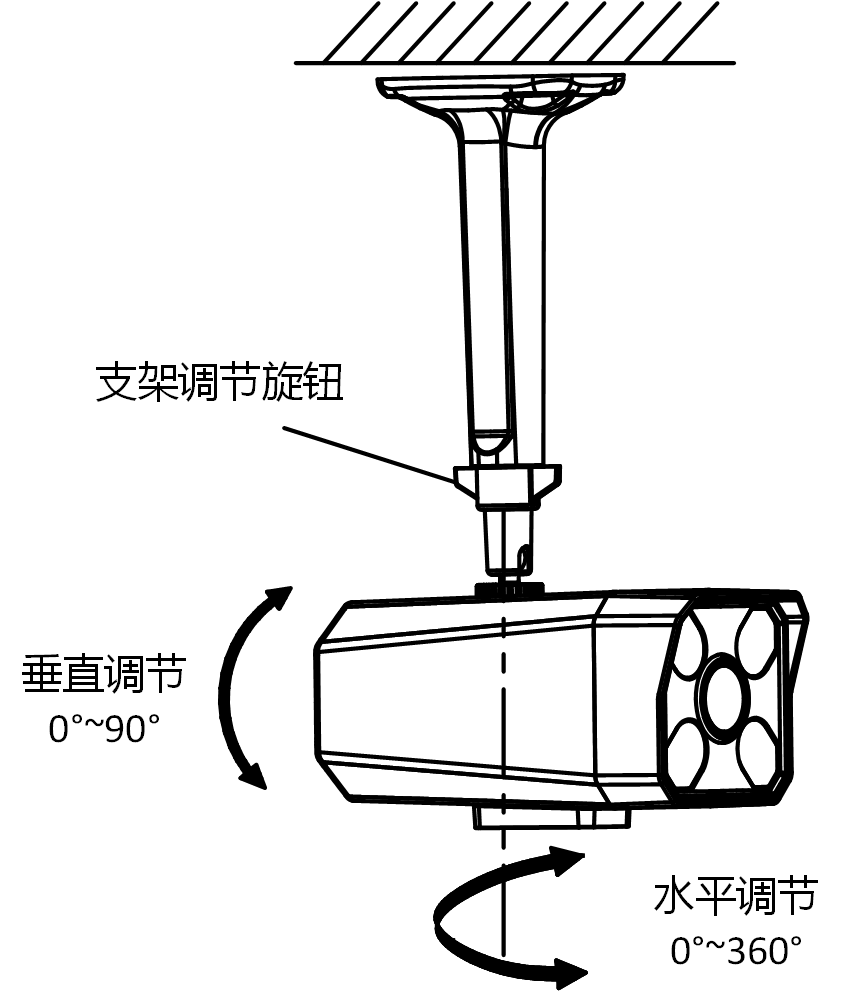 支架调节旋钮

垂直调节
0°~90°

水平调节
0°~360°